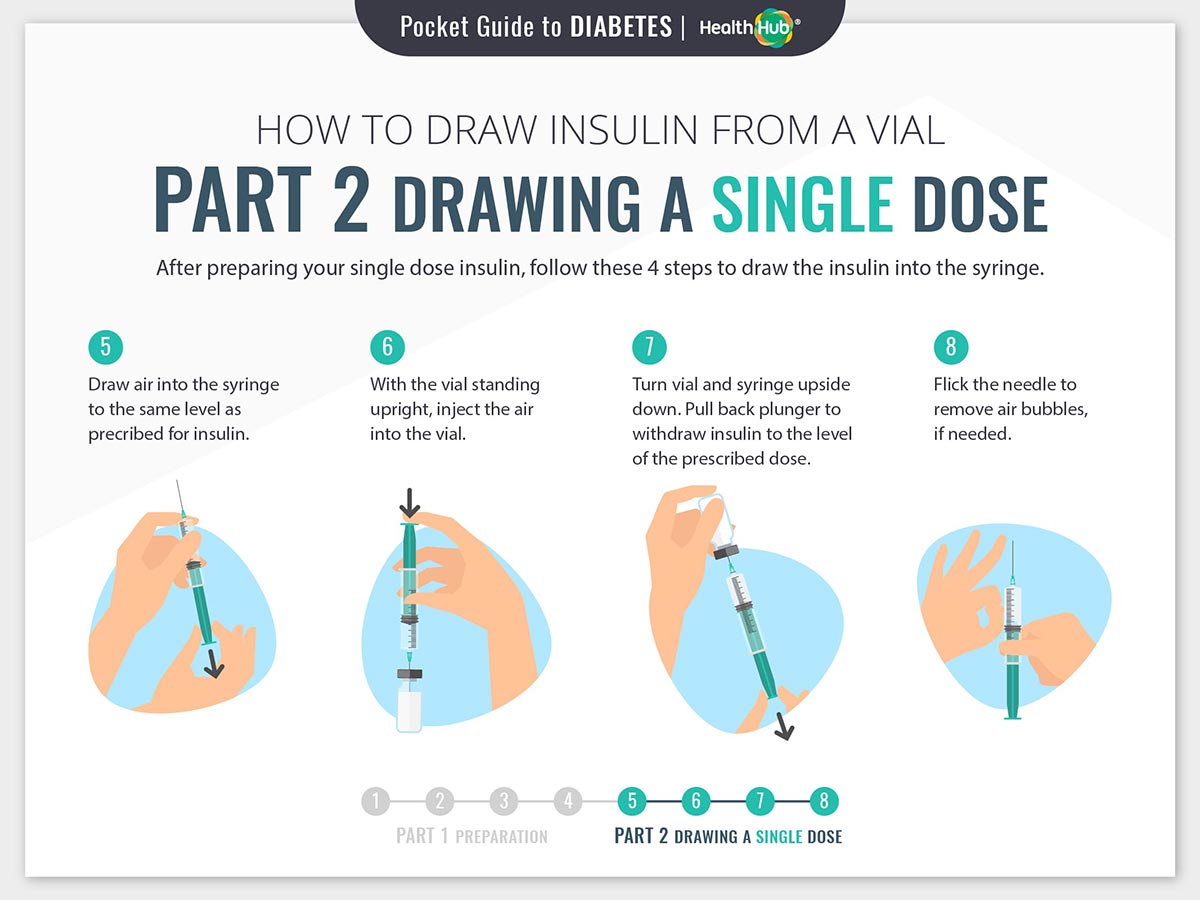 Pocket Guide to DIABETES | HealthHub®

HOW TO DRAW INSULIN FROM A VIAL

PART 2 DRAWING A SINGLE DOSE

After preparing your single dose insulin, follow these 4 steps to draw the insulin into the syringe.

5
Draw air into the syringe to the same level as precribed for insulin.

6
With the vial standing upright, inject the air into the vial.

7
Turn vial and syringe upside down. Pull back plunger to withdraw insulin to the level of the prescribed dose.

8
Flick the needle to remove air bubbles, if needed.

1 2 3 4 5 6 7 8

PART 1 PREPARATION

PART 2 DRAWING A SINGLE DOSE