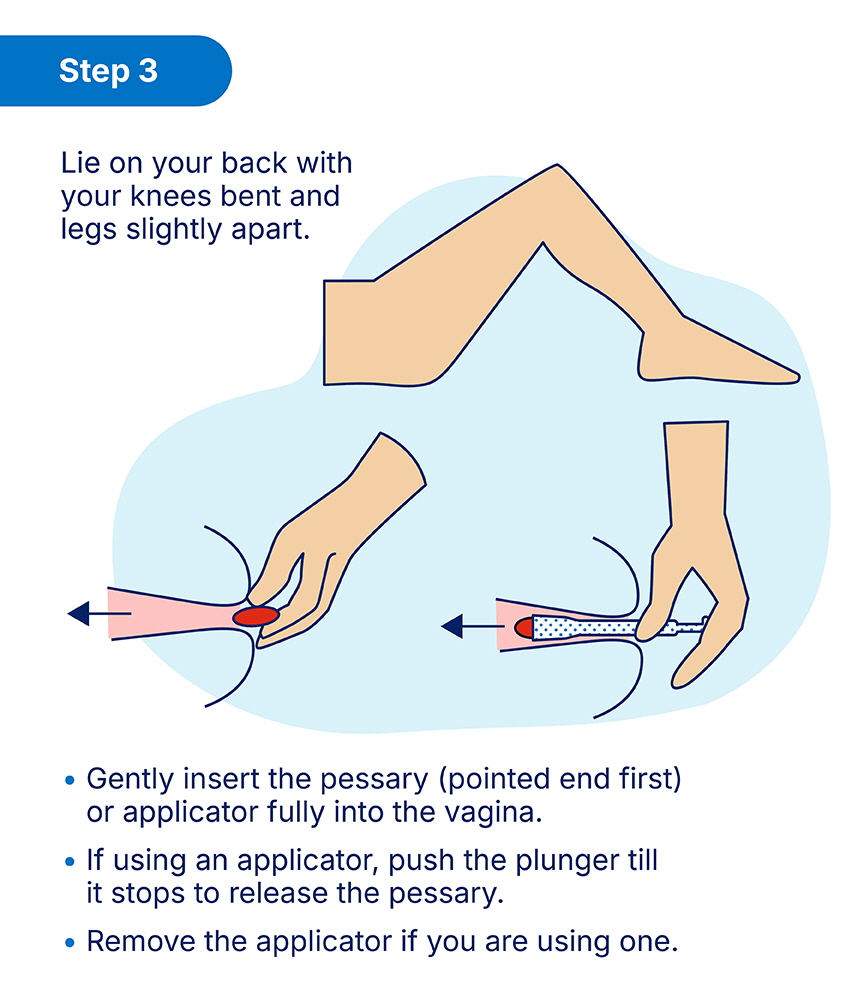 Step 3

Lie on your back with your knees bent and legs slightly apart.

• Gently insert the pessary (pointed end first) or applicator fully into the vagina.

• If using an applicator, push the plunger till it stops to release the pessary.

• Remove the applicator if you are using one.