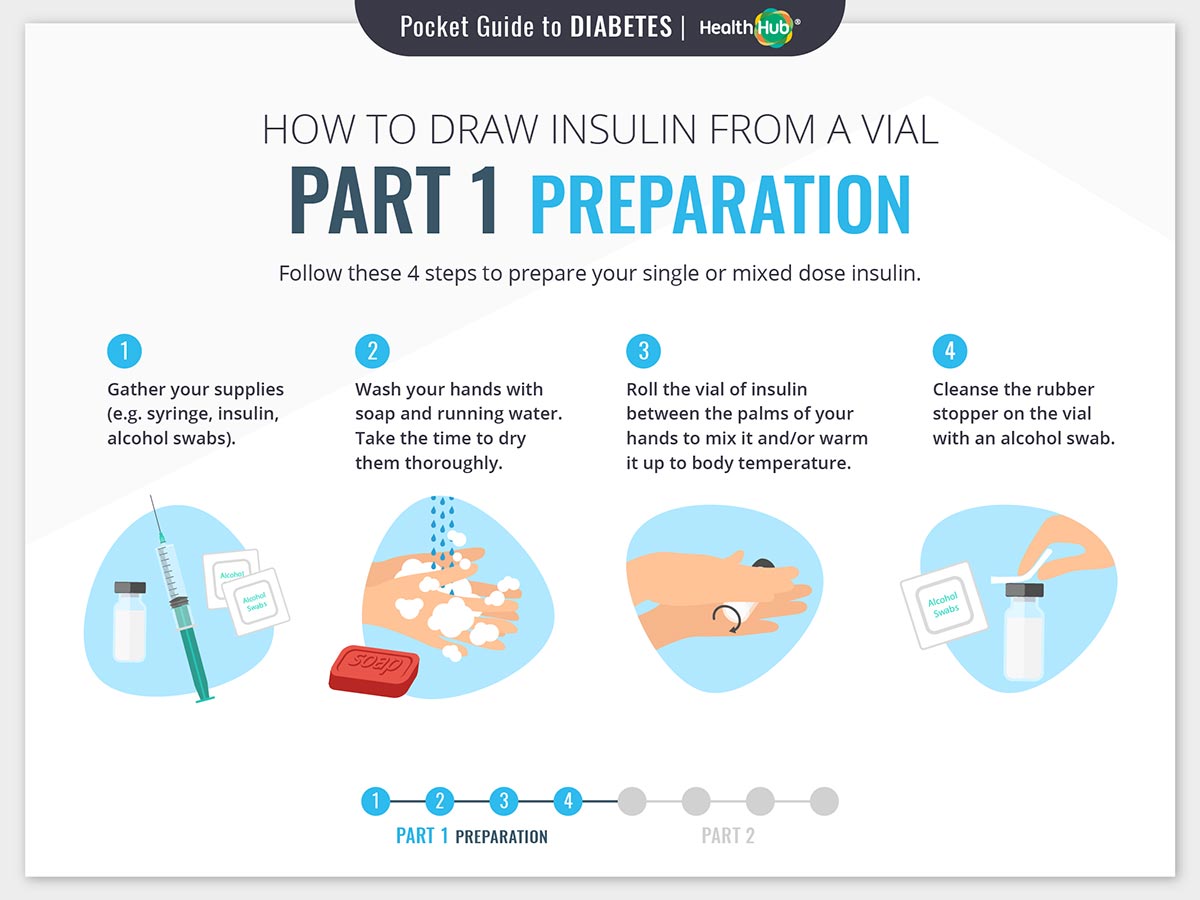 Pocket Guide to DIABETES | HealthHub®

HOW TO DRAW INSULIN FROM A VIAL
PART 1 PREPARATION

Follow these 4 steps to prepare your single or mixed dose insulin.

1
Gather your supplies (e.g. syringe, insulin, alcohol swabs).

Alcohol
Alcohol Swabs

2
Wash your hands with soap and running water. Take the time to dry them thoroughly.

soap

3
Roll the vial of insulin between the palms of your hands to mix it and/or warm it up to body temperature.

4
Cleanse the rubber stopper on the vial with an alcohol swab.

Alcohol Swabs

1 2 3 4
PART 1 PREPARATION
PART 2