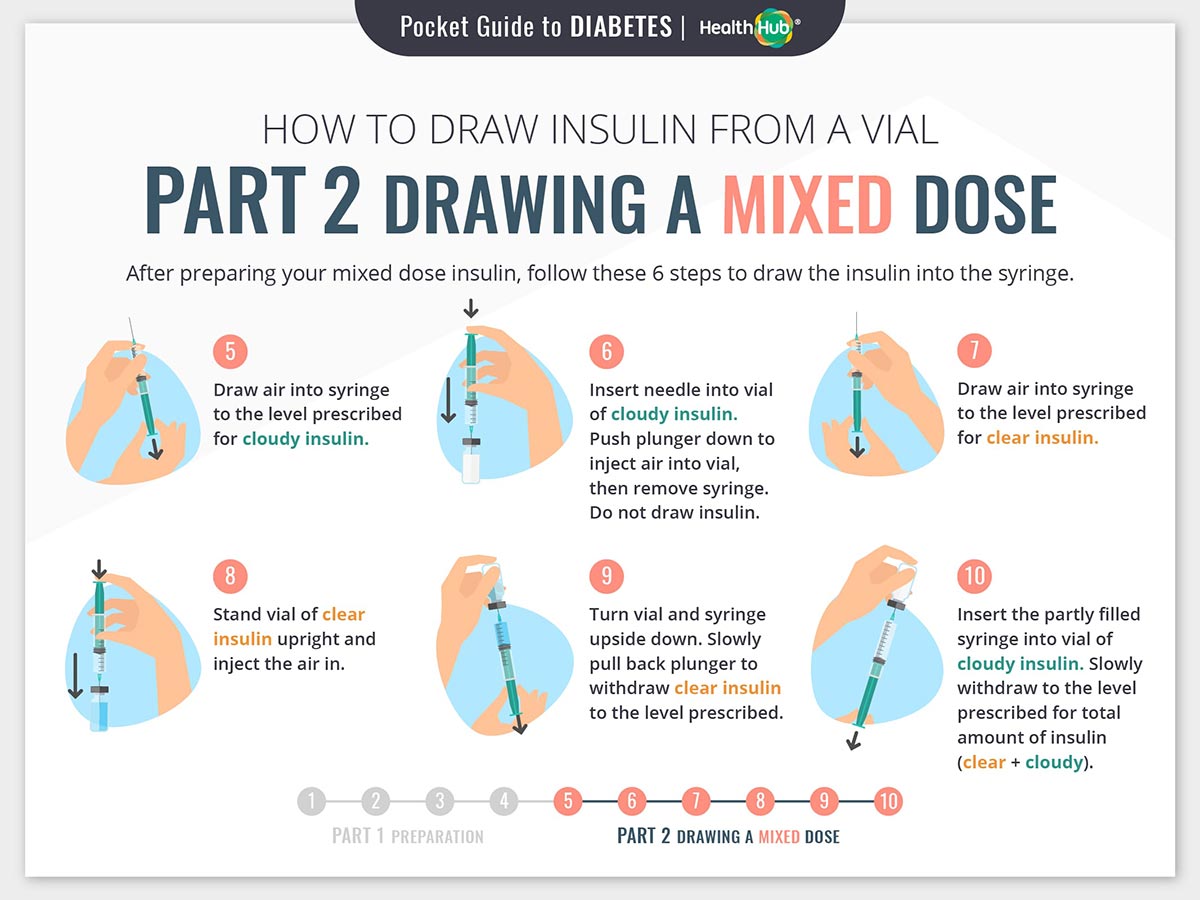 Pocket Guide to DIABETES | HealthHub®

HOW TO DRAW INSULIN FROM A VIAL

PART 2 DRAWING A MIXED DOSE

After preparing your mixed dose insulin, follow these 6 steps to draw the insulin into the syringe.

5
Draw air into syringe to the level prescribed for cloudy insulin.

6
Insert needle into vial of cloudy insulin. Push plunger down to inject air into vial, then remove syringe. Do not draw insulin.

7
Draw air into syringe to the level prescribed for clear insulin.

8
Stand vial of clear insulin upright and inject the air in.

9
Turn vial and syringe upside down. Slowly pull back plunger to withdraw clear insulin to the level prescribed.

10
Insert the partly filled syringe into vial of cloudy insulin. Slowly withdraw to the level prescribed for total amount of insulin (clear + cloudy).

1 2 3 4 5 6 7 8 9 10

PART 1 PREPARATION

PART 2 DRAWING A MIXED DOSE