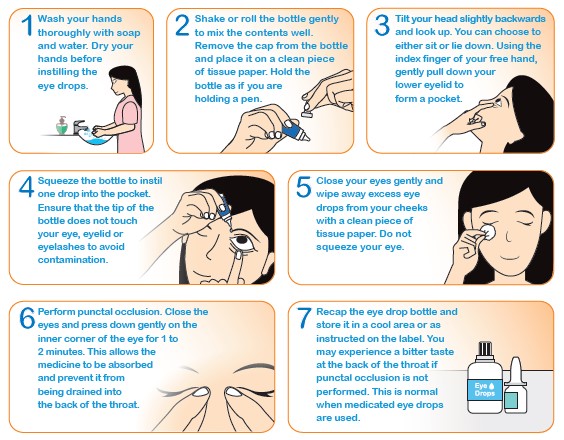 1 Wash your hands thoroughly with soap and water. Dry your hands before instilling the eye drops.

2 Shake or roll the bottle gently to mix the contents well. Remove the cap from the bottle and place it on a clean piece of tissue paper. Hold the bottle as if you are holding a pen.

3 Tilt your head slightly backwards and look up. You can choose to either sit or lie down. Using the index finger of your free hand, gently pull down your lower eyelid to form a pocket.

4 Squeeze the bottle to instil one drop into the pocket. Ensure that the tip of the bottle does not touch your eye, eyelid or eyelashes to avoid contamination.

5 Close your eyes gently and wipe away excess eye drops from your cheeks with a clean piece of tissue paper. Do not squeeze your eye.

6 Perform punctal occlusion. Close the eyes and press down gently on the inner corner of the eye for 1 to 2 minutes. This allows the medicine to be absorbed and prevent it from being drained into the back of the throat.

7 Recap the eye drop bottle and store it in a cool area or as instructed on the label. You may experience a bitter taste at the back of the throat if punctal occlusion is not performed. This is normal when medicated eye drops are used.

Eye Drops